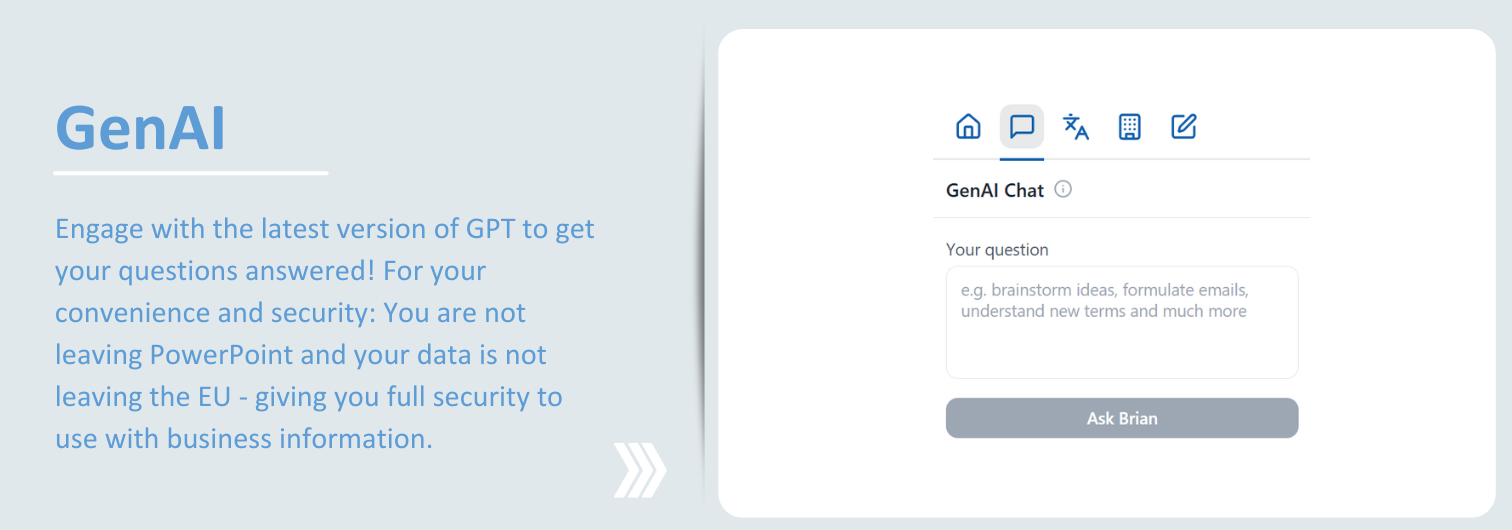 GenAI

Engage with the latest version of GPT to get your questions answered! For your convenience and security: You are not leaving PowerPoint and your data is not leaving the EU - giving you full security to use with business information.

GenAI Chat

Your question

e.g. brainstorm ideas, formulate emails, understand new terms and much more

Ask Brian