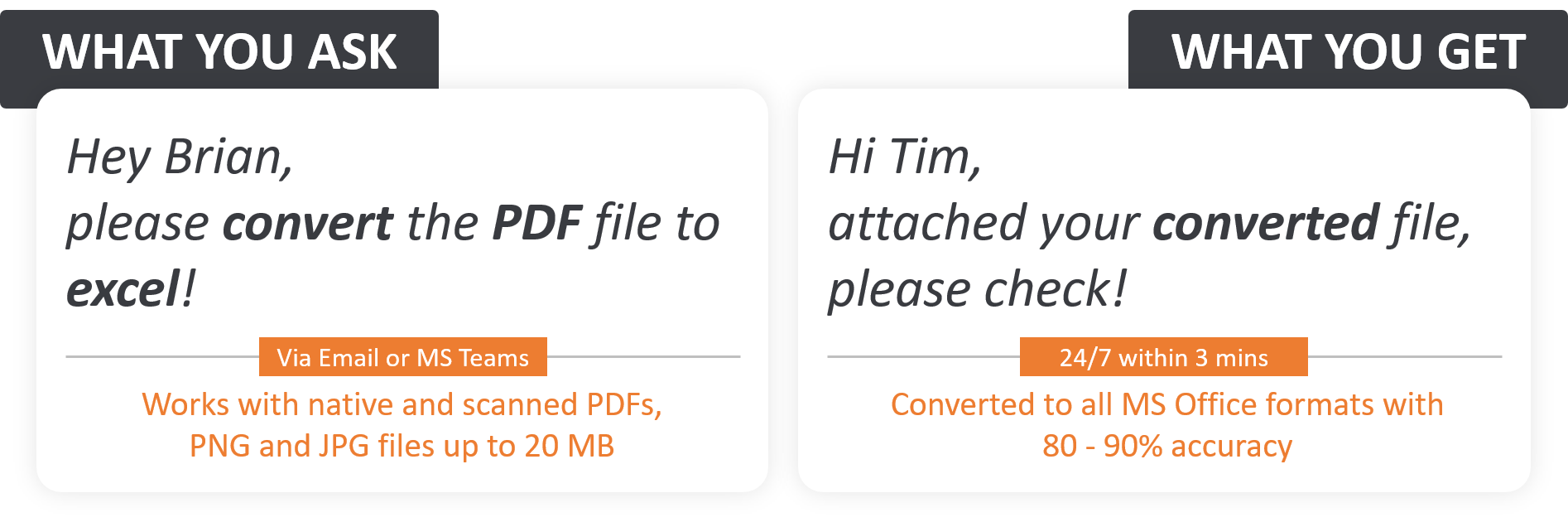 WHAT YOU ASK

Hey Brian,
please convert the PDF file to excel!

Via Email or MS Teams

Works with native and scanned PDFs, PNG and JPG files up to 20 MB

WHAT YOU GET

Hi Tim,
attached your converted file, please check!

24/7 within 3 mins

Converted to all MS Office formats with 80 - 90% accuracy